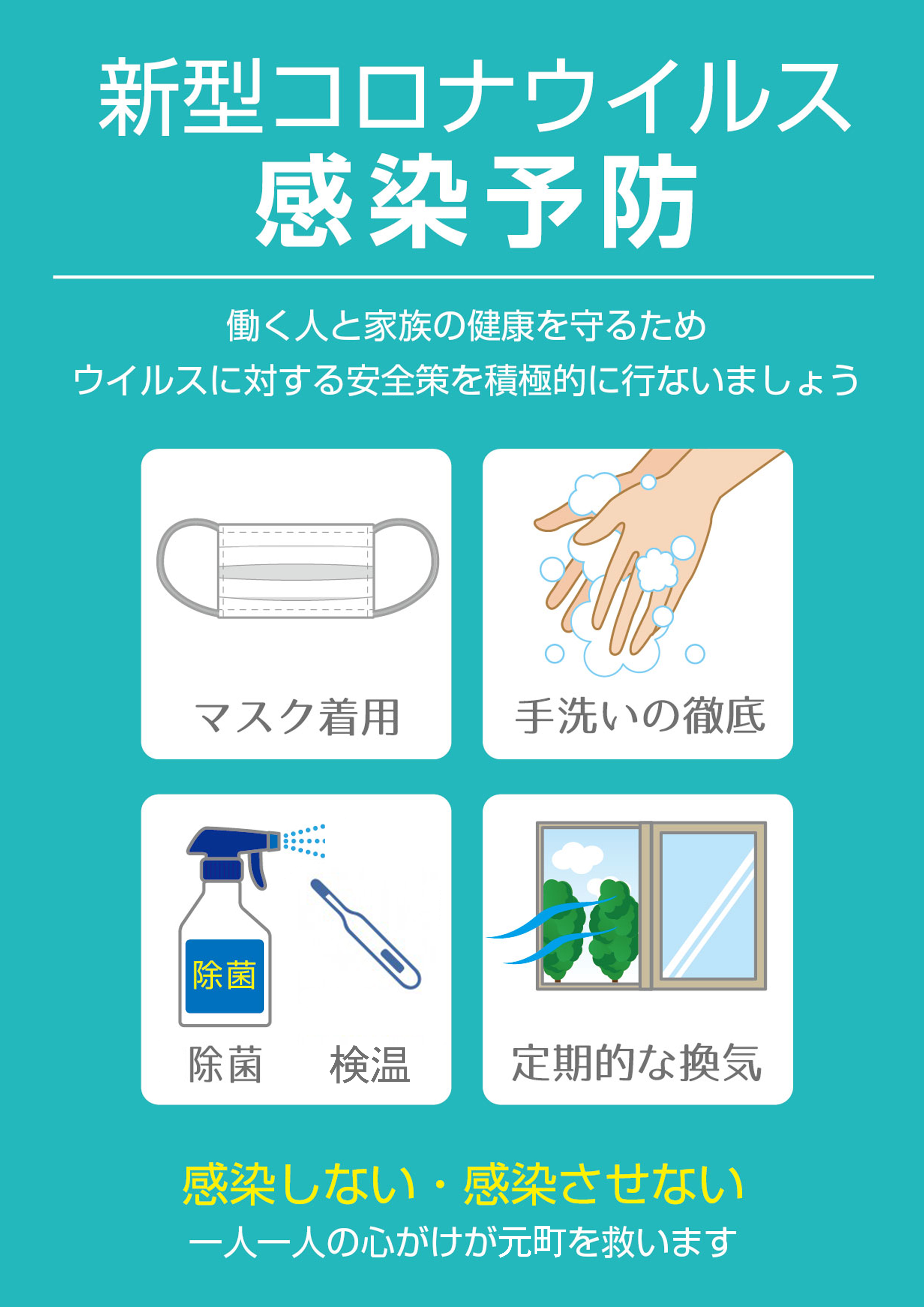 新型コロナウイルス
感染予防

働く人と家族の健康を守るため
ウイルスに対する安全策を積極的に行ないましょう

マスク着用

手洗いの徹底

除菌

除菌　　検温

定期的な換気

感染しない・感染させない
一人一人の心がけが元町を救います